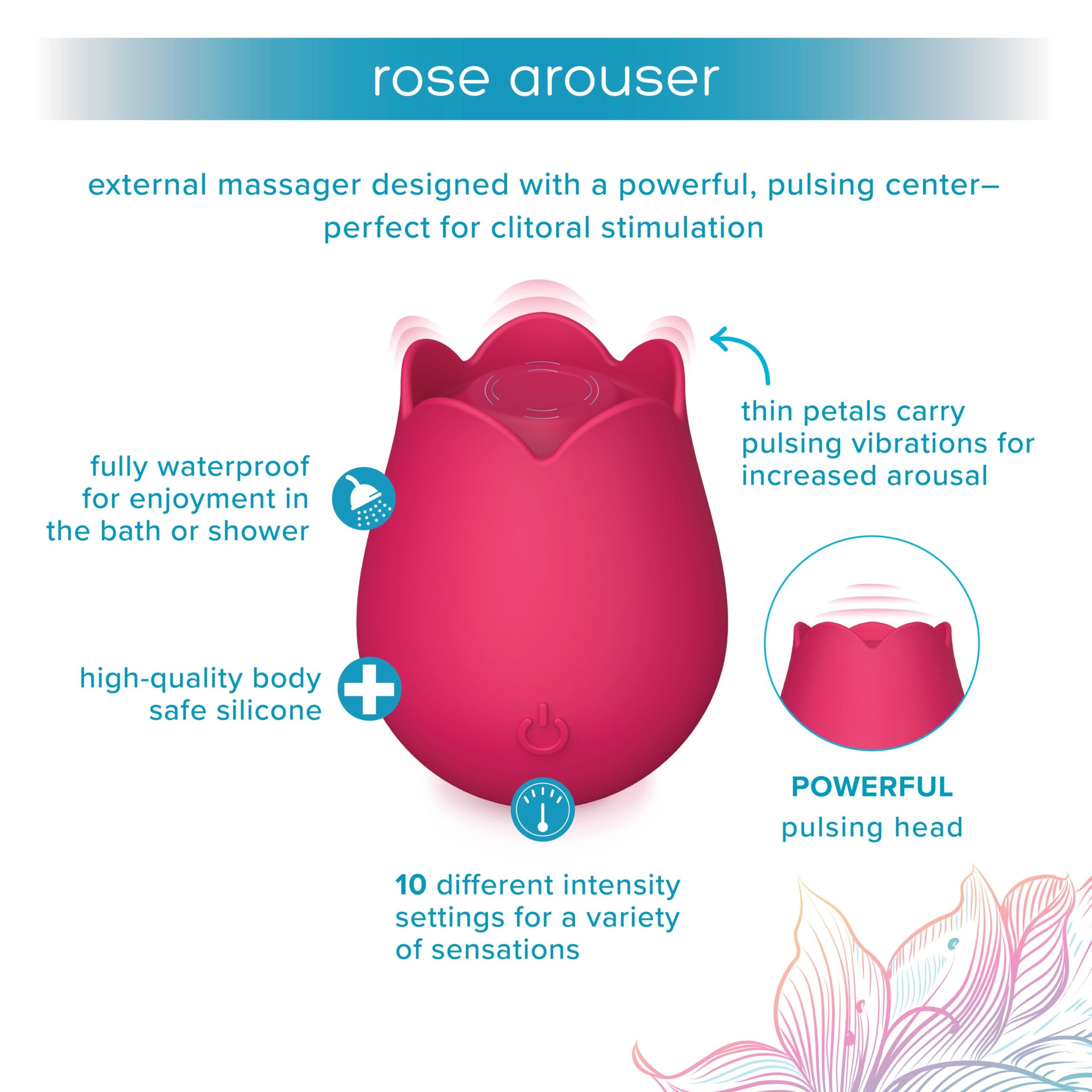 rose arouser

external massager designed with a powerful, pulsing center– perfect for clitoral stimulation

thin petals carry pulsing vibrations for increased arousal

fully waterproof for enjoyment in the bath or shower

high-quality body safe silicone

POWERFUL pulsing head

10 different intensity settings for a variety of sensations