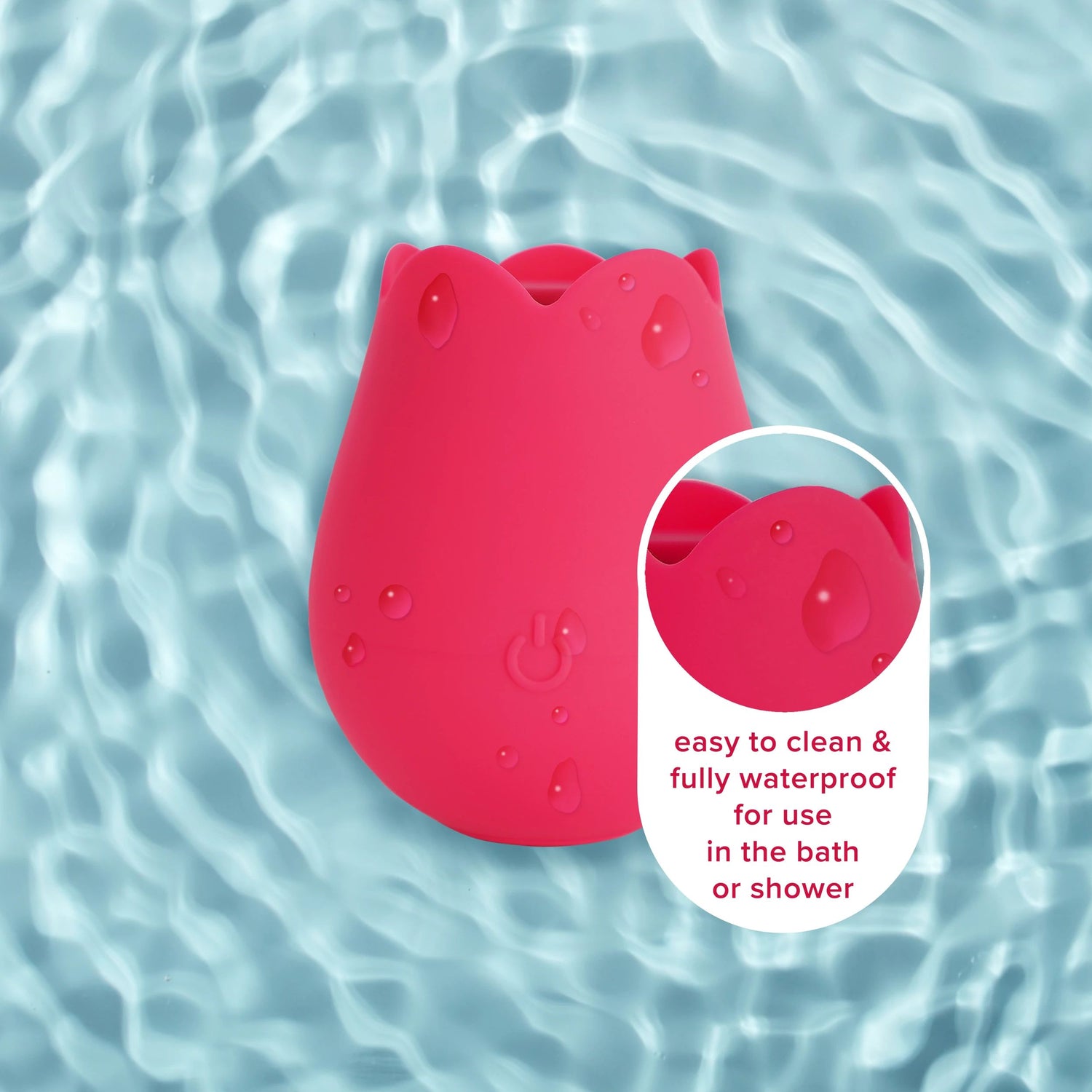 easy to clean & fully waterproof for use in the bath or shower